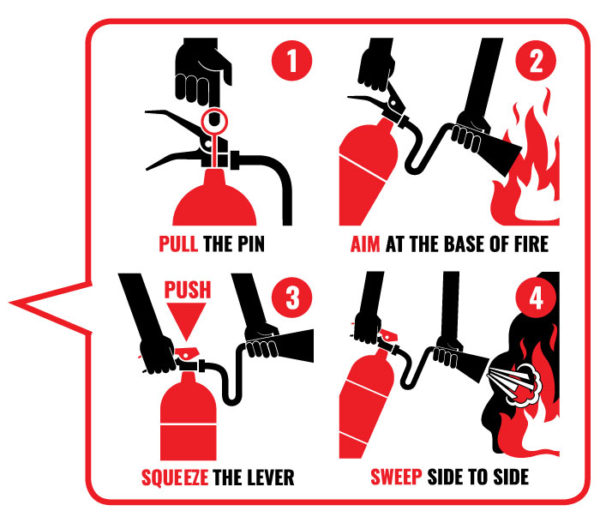 1
PULL THE PIN

2
AIM AT THE BASE OF FIRE

PUSH
3
SQUEEZE THE LEVER

4
SWEEP SIDE TO SIDE