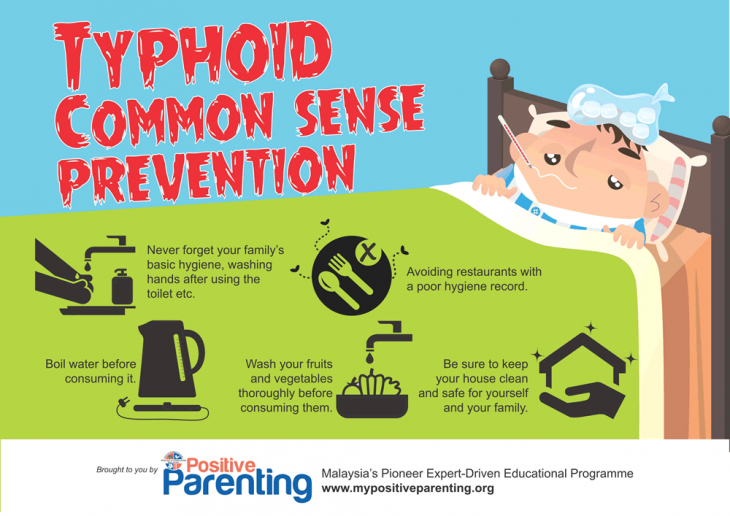 TYPHOID COMMON SENSE PREVENTION

Never forget your family's basic hygiene, washing hands after using the toilet etc.

Avoiding restaurants with a poor hygiene record.

Boil water before consuming it.

Wash your fruits and vegetables thoroughly before consuming them.

Be sure to keep your house clean and safe for yourself and your family.

Brought to you by Positive Parenting Malaysia's Pioneer Expert-Driven Educational Programme www.mypositiveparenting.org