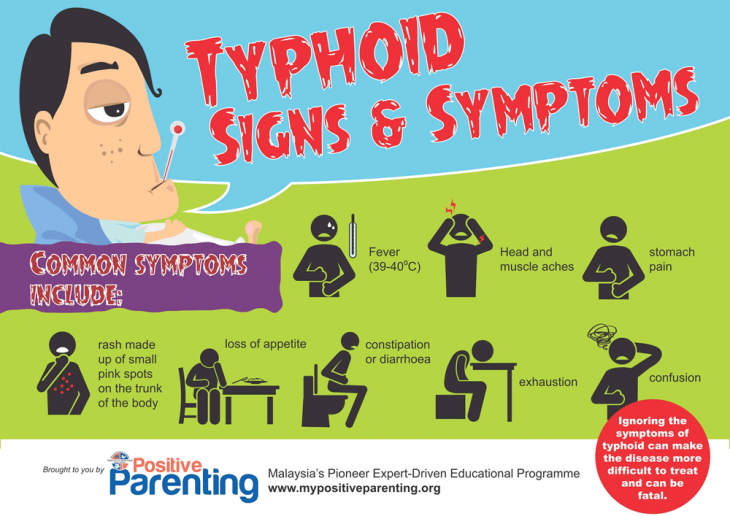 TYPHOID SIGNS & SYMPTOMS

COMMON SYMPTOMS INCLUDE:

Fever (39-40$^0$C)

Head and muscle aches

stomach pain

rash made up of small pink spots on the trunk of the body

loss of appetite

constipation or diarrhoea

exhaustion

confusion

Ignoring the symptoms of typhoid can make the disease more difficult to treat and can be fatal.

Brought to you by Positive Parenting

Malaysia's Pioneer Expert-Driven Educational Programme
www.mypositiveparenting.org